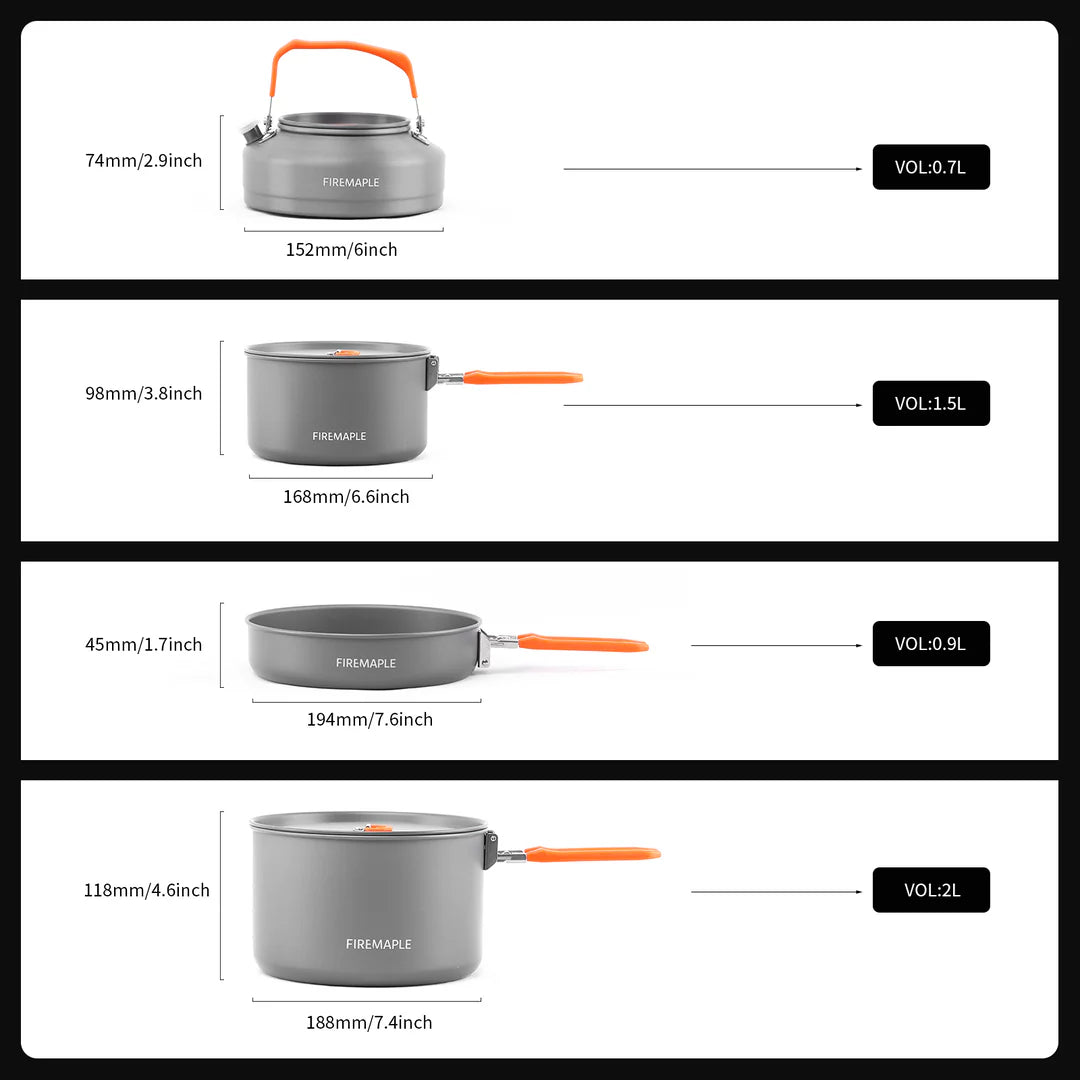 74mm/2.9inch

FIREMAPLE

152mm/6inch

VOL:0.7L

98mm/3.8inch

FIREMAPLE

168mm/6.6inch

VOL:1.5L

45mm/1.7inch

FIREMAPLE

194mm/7.6inch

VOL:0.9L

118mm/4.6inch

FIREMAPLE

188mm/7.4inch

VOL:2L